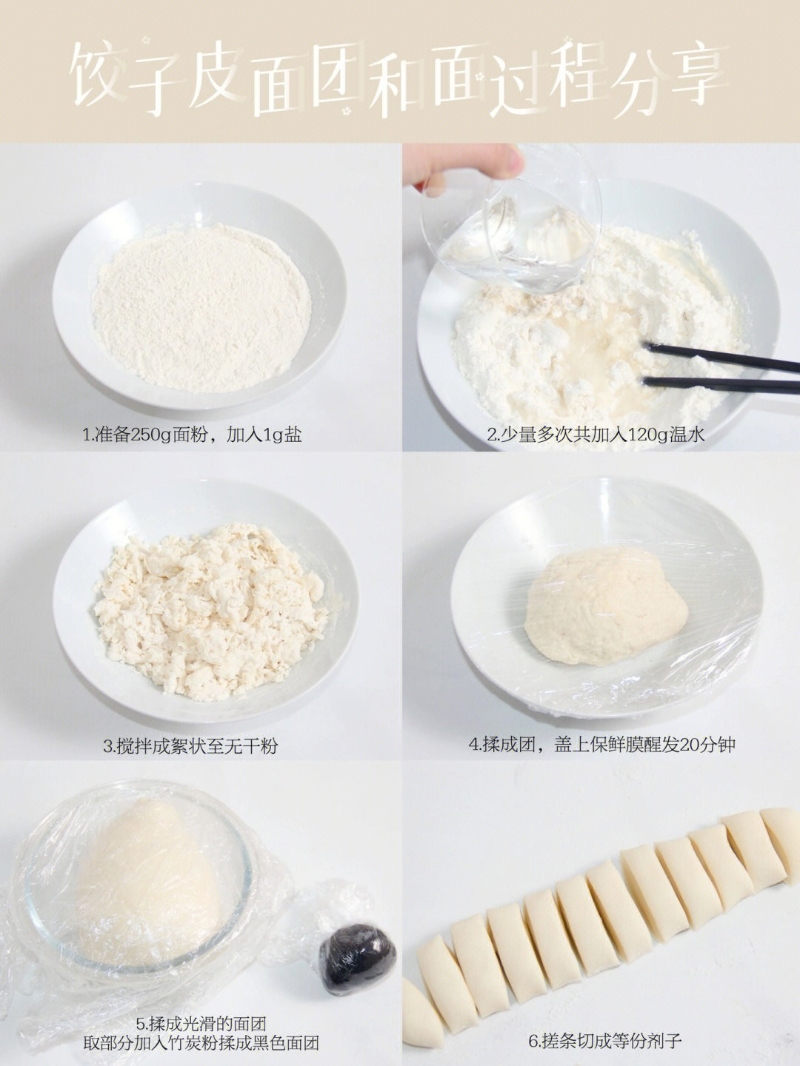 饺子皮面团和面过程分享

1.准备250g面粉，加入1g盐

2.少量多次共加入120g温水

3.搅拌成絮状至无干粉

4.揉成团，盖上保鲜膜醒发20分钟

5.揉成光滑的面团
取部分加入竹炭粉揉成黑色面团

6.搓条切成等份剂子